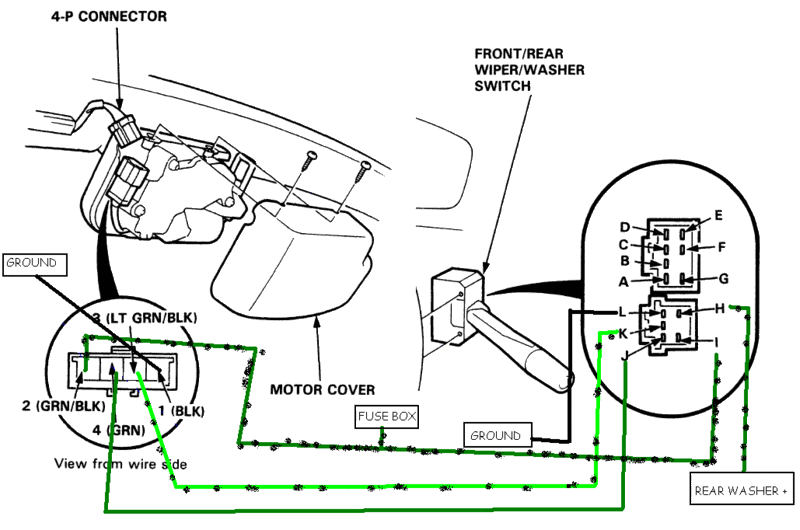 4-P CONNECTOR

FRONT/REAR WIPER/WASHER SWITCH

GROUND

3 (LT GRN/BLK)

2 (GRN/BLK)

1 (BLK)

4 (GRN)

View from wire side

MOTOR COVER

FUSE BOX

GROUND

D
C
B
A
E
F
G
L
K
J
H
I

REAR WASHER +