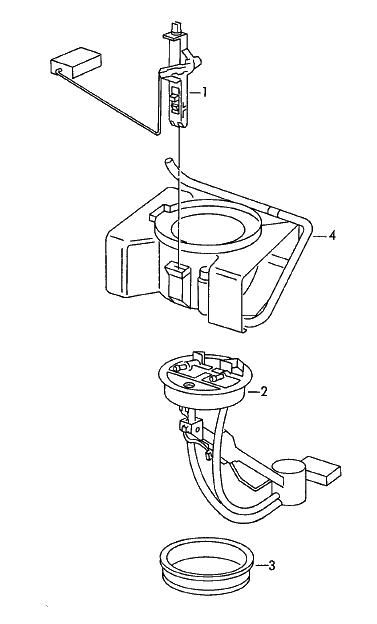 1
4
2
3