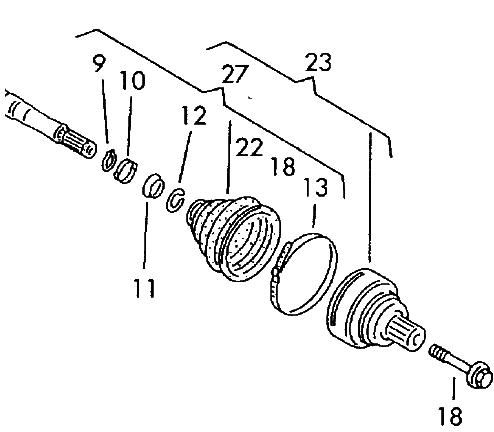 9
10
27
23
12
22
18
13
11
18