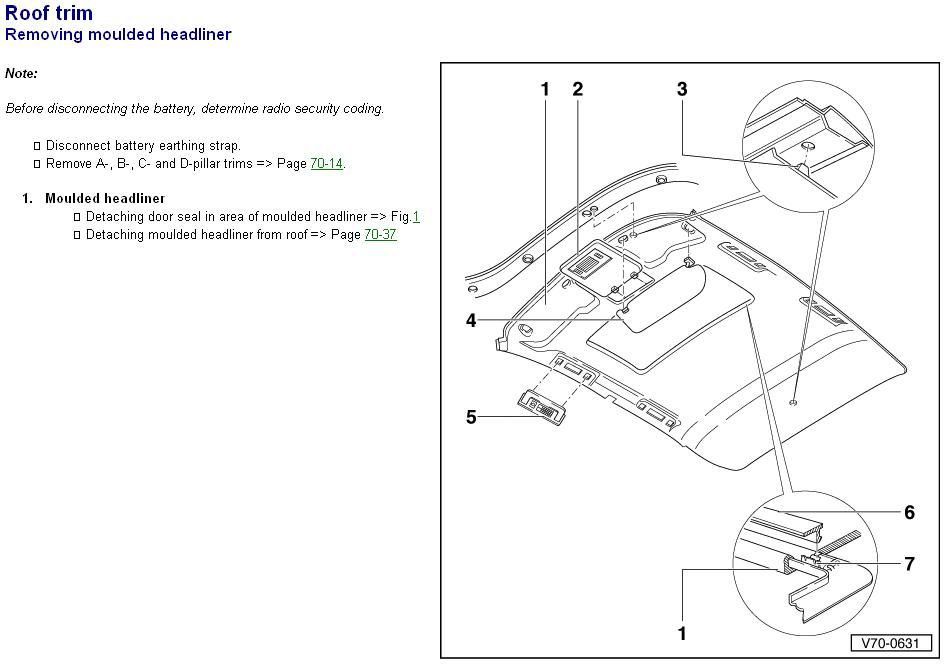 Roof trim
Removing moulded headliner

Note:

Before disconnecting the battery, determine radio security coding.

□ Disconnect battery earthing strap.
□ Remove A-, B-, C- and D-pillar trims => Page 70-14.

1. Moulded headliner
□ Detaching door seal in area of moulded headliner => Fig.1
□ Detaching moulded headliner from roof => Page 70-37

1
2
3
4
5
6
7
1
V70-0631