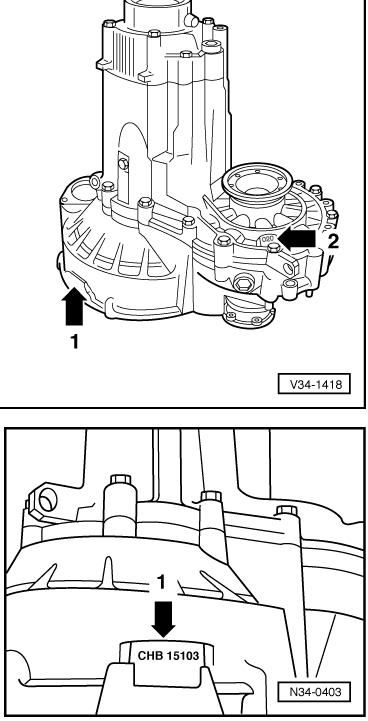 2

1

V34-1418

1

CHB 15103

N34-0403