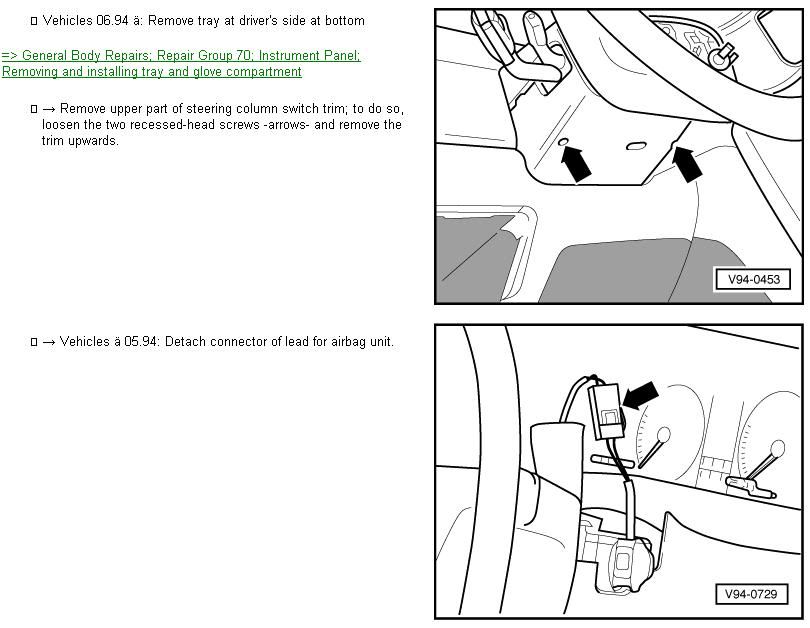 ▯ Vehicles 06.94 ä: Remove tray at driver's side at bottom

=> General Body Repairs; Repair Group 70; Instrument Panel; Removing and installing tray and glove compartment

▯ → Remove upper part of steering column switch trim; to do so, loosen the two recessed-head screws -arrows- and remove the trim upwards.

V94-0453

▯ → Vehicles ä 05.94: Detach connector of lead for airbag unit.

V94-0729