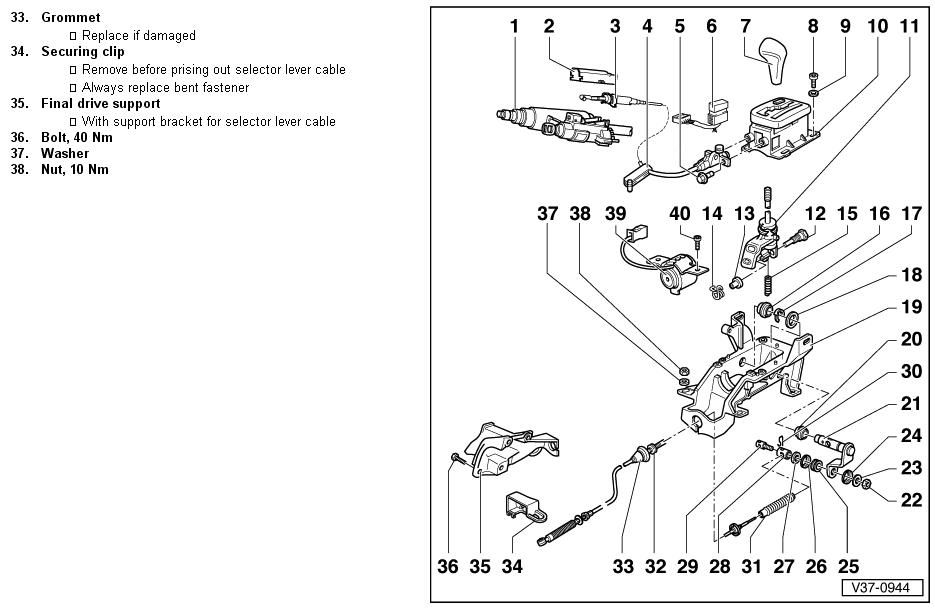 33. Grommet
▫ Replace if damaged
34. Securing clip
▫ Remove before prising out selector lever cable
▫ Always replace bent fastener
35. Final drive support
▫ With support bracket for selector lever cable
36. Bolt, 40 Nm
37. Washer
38. Nut, 10 Nm

1 2 3 4 5 6 7 8 9 10 11
37 38 39 40 14 13 12 15 16 17
18
19
20
30
21
24
23
22
36 35 34 33 32 29 28 31 27 26 25
V37-0944